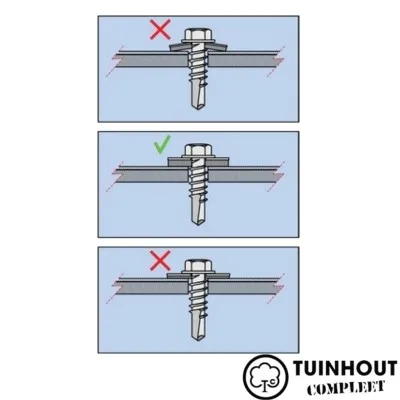 TC
TUINHOUT
COMPLEET